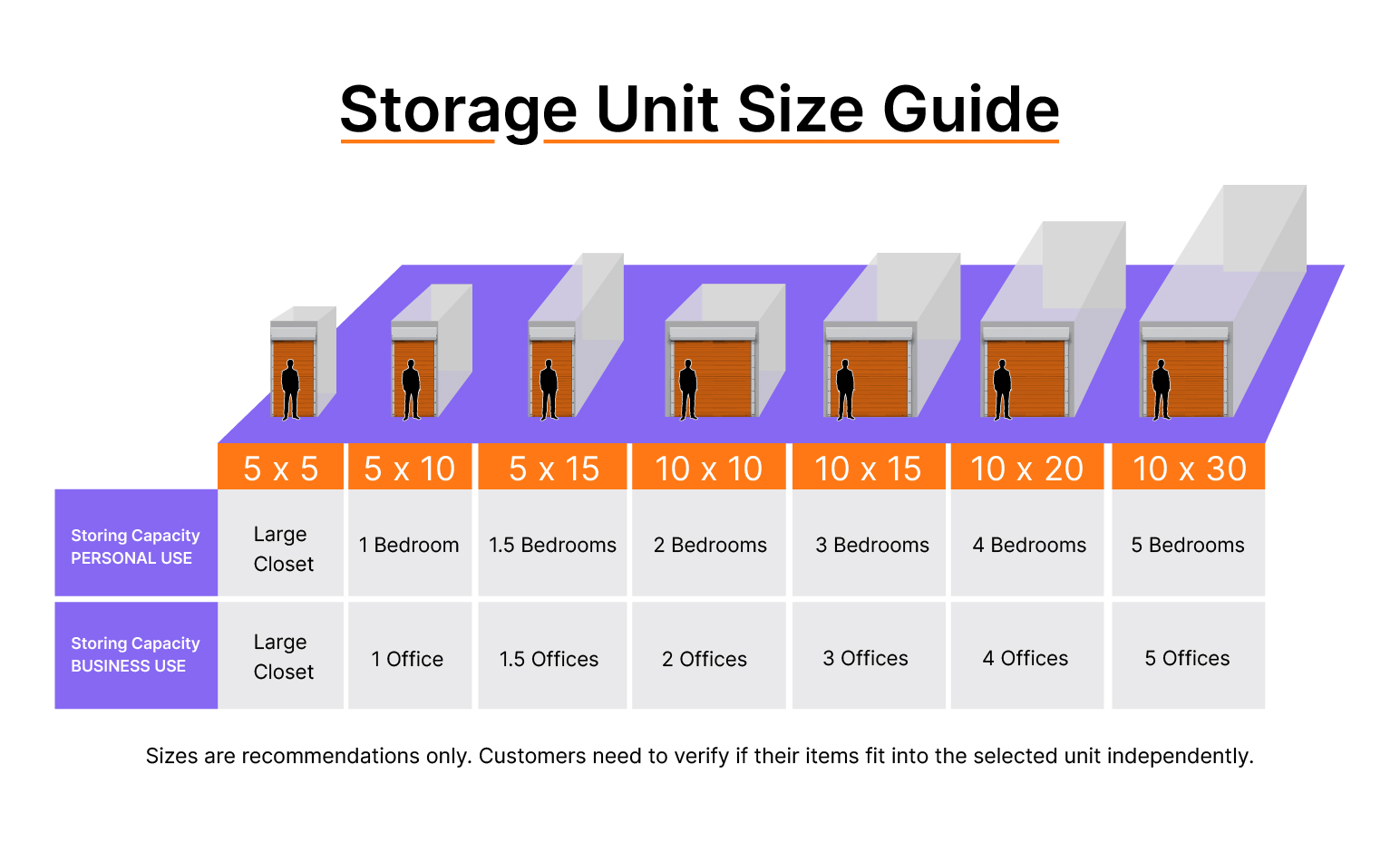 Storage Unit Size Guide

| | 5 x 5 | 5 x 10 | 5 x 15 | 10 x 10 | 10 x 15 | 10 x 20 | 10 x 30 |
|---|---|---|---|---|---|---|---|
| Storing Capacity PERSONAL USE | Large Closet | 1 Bedroom | 1.5 Bedrooms | 2 Bedrooms | 3 Bedrooms | 4 Bedrooms | 5 Bedrooms |
| Storing Capacity BUSINESS USE | Large Closet | 1 Office | 1.5 Offices | 2 Offices | 3 Offices | 4 Offices | 5 Offices |

Sizes are recommendations only. Customers need to verify if their items fit into the selected unit independently.